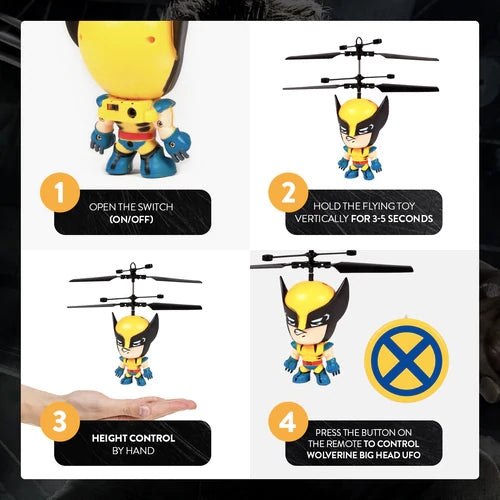 1
OPEN THE SWITCH (ON/OFF)

2
HOLD THE FLYING TOY VERTICALLY FOR 3-5 SECONDS

3
HEIGHT CONTROL BY HAND

4
PRESS THE BUTTON ON THE REMOTE TO CONTROL WOLVERINE BIG HEAD UFO