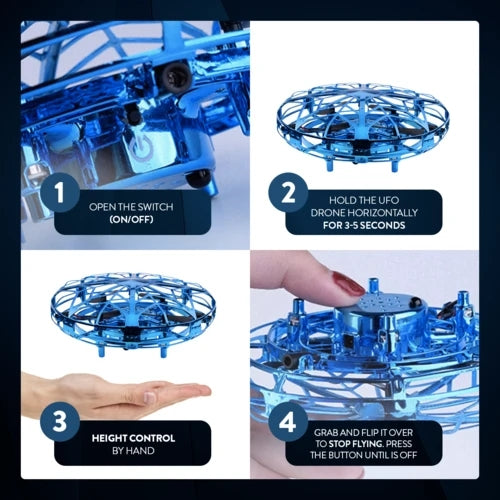 1
OPEN THE SWITCH
(ON/OFF)

2
HOLD THE UFO DRONE HORIZONTALLY FOR 3-5 SECONDS

3
HEIGHT CONTROL BY HAND

4
GRAB AND FLIP IT OVER TO STOP FLYING. PRESS THE BUTTON UNTIL IS OFF