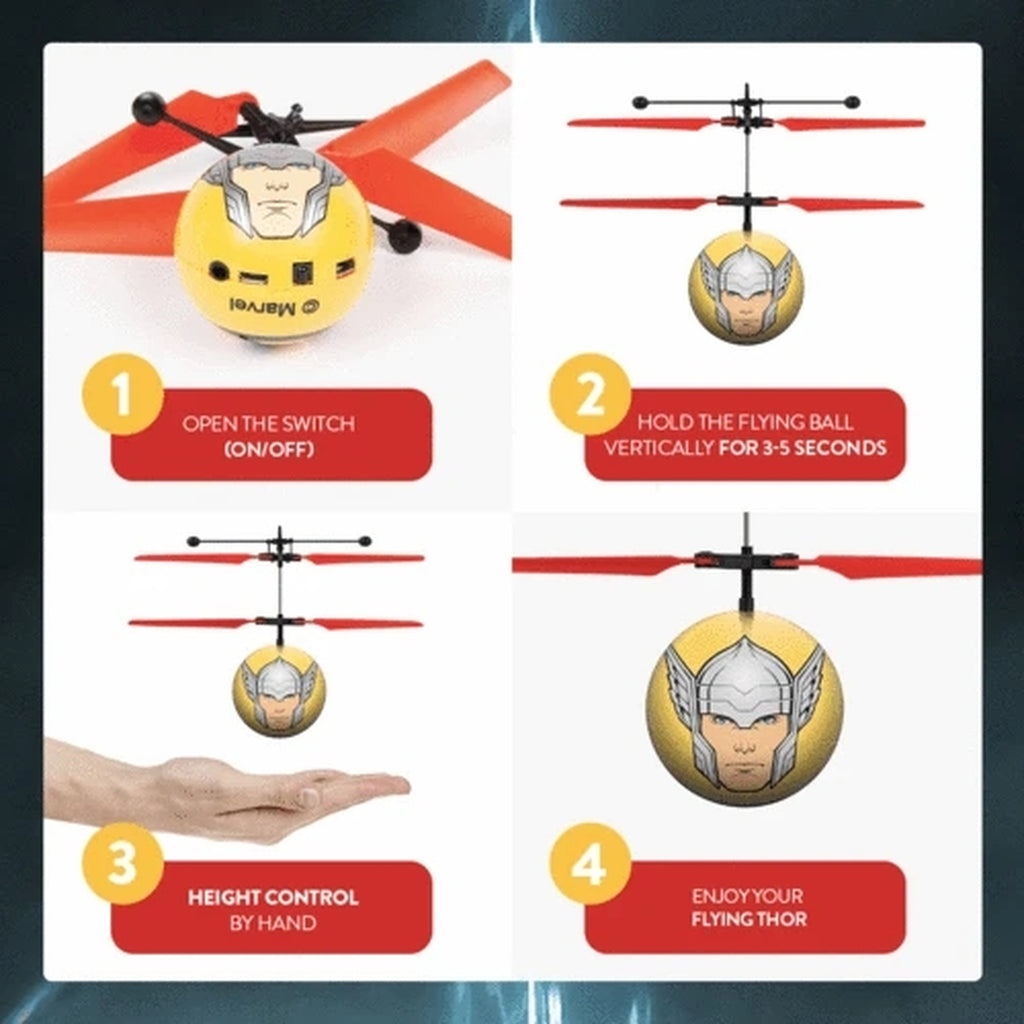 © Marvel

1

OPEN THE SWITCH (ON/OFF)

2

HOLD THE FLYING BALL VERTICALLY FOR 3-5 SECONDS

3

HEIGHT CONTROL BY HAND

4

ENJOY YOUR FLYING THOR