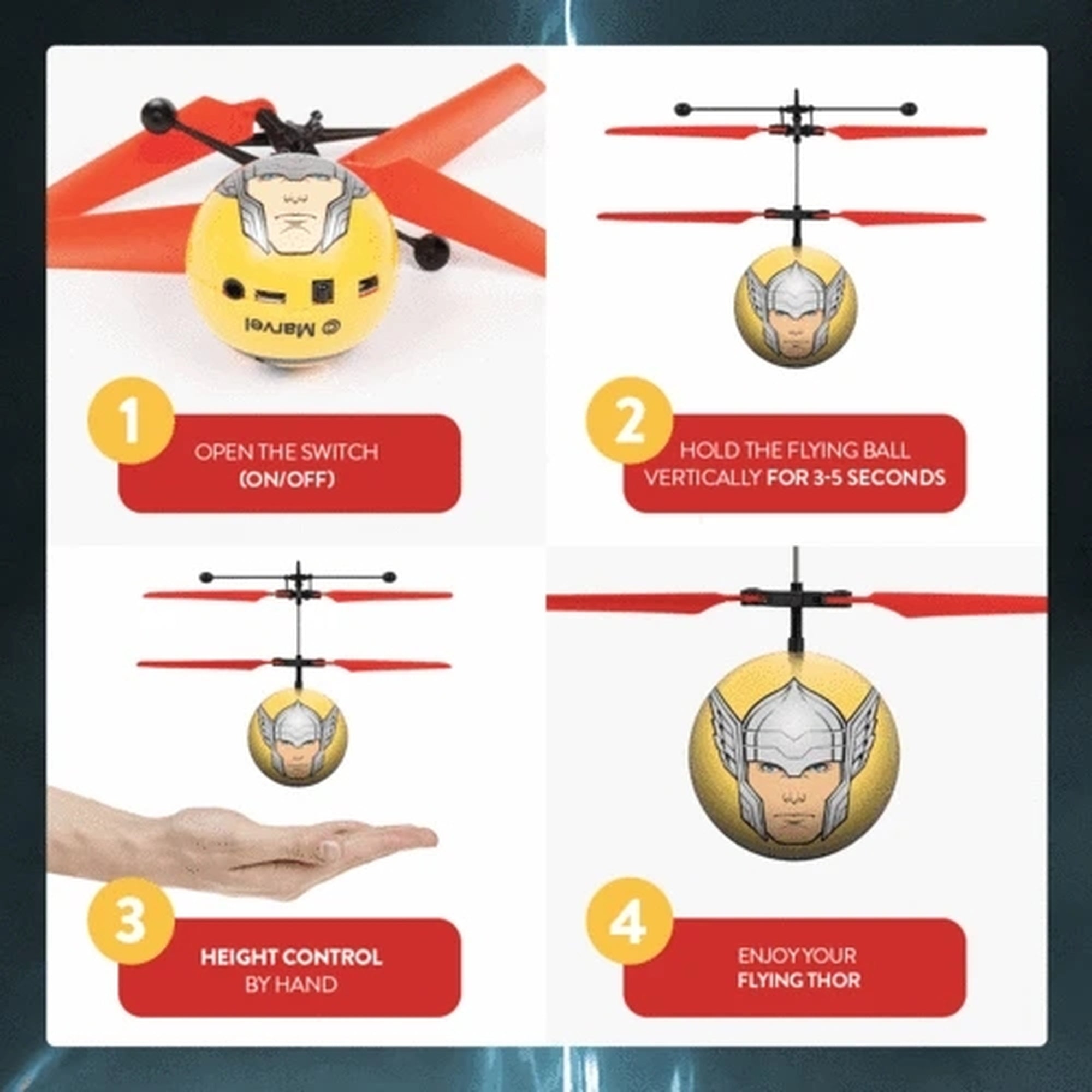 © Marvel

1

OPEN THE SWITCH (ON/OFF)

2

HOLD THE FLYING BALL VERTICALLY FOR 3-5 SECONDS

3

HEIGHT CONTROL BY HAND

4

ENJOY YOUR FLYING THOR