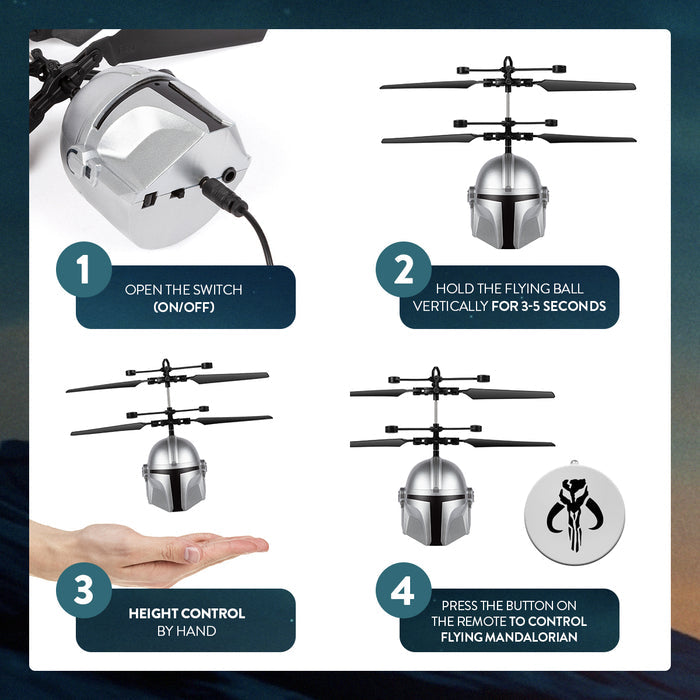 1

OPEN THE SWITCH
(ON/OFF)

2

HOLD THE FLYING BALL VERTICALLY FOR 3-5 SECONDS

3

HEIGHT CONTROL BY HAND

4

PRESS THE BUTTON ON THE REMOTE TO CONTROL FLYING MANDALORIAN