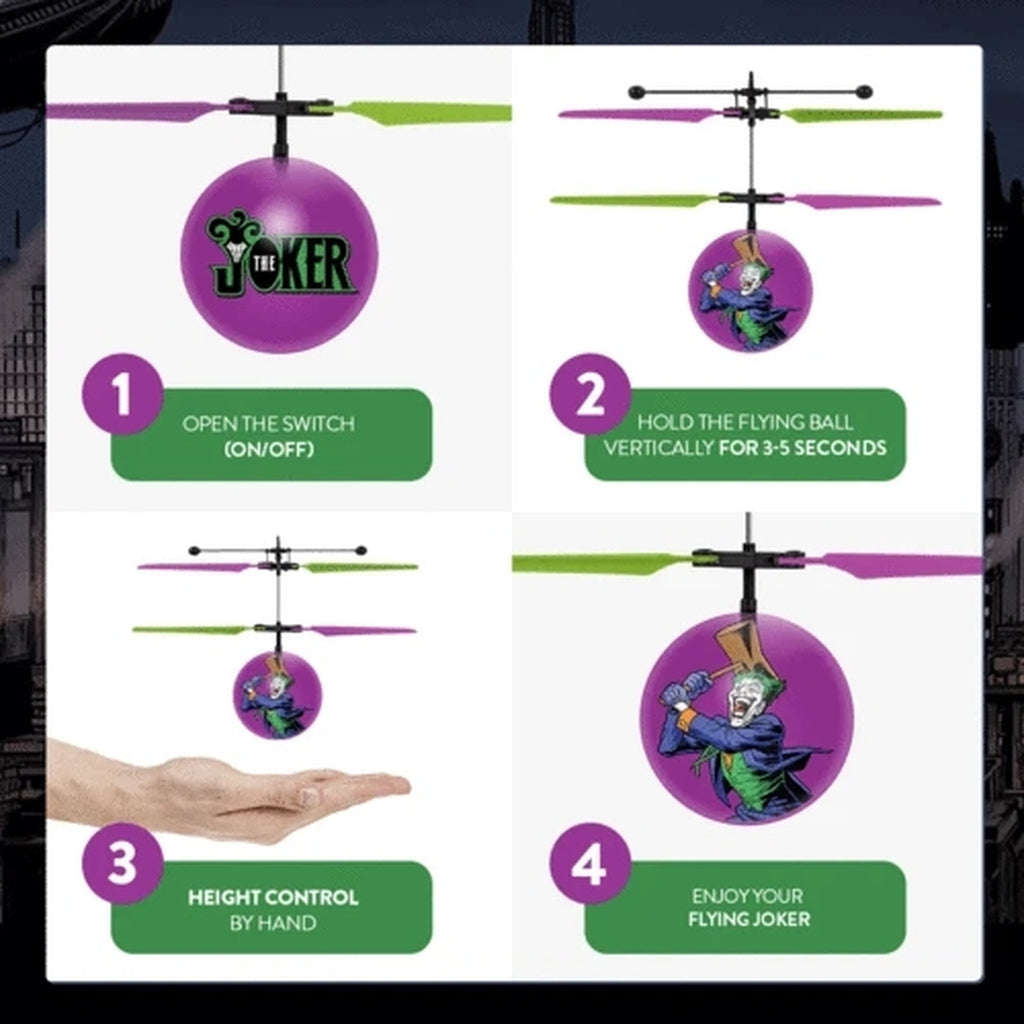 THE JOKER

1

OPEN THE SWITCH
(ON/OFF)

2

HOLD THE FLYING BALL
VERTICALLY FOR 3-5 SECONDS

3

HEIGHT CONTROL
BY HAND

4

ENJOY YOUR
FLYING JOKER