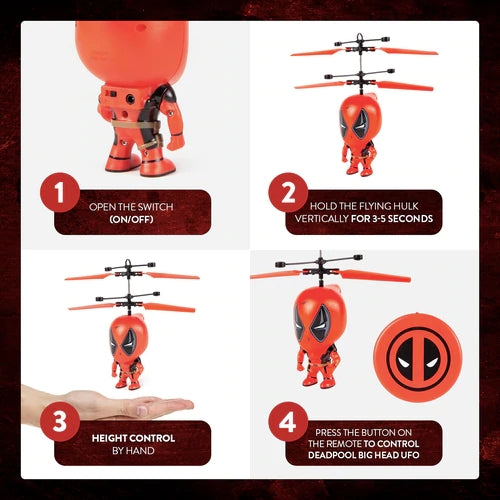 1
OPEN THE SWITCH
(ON/OFF)

2
HOLD THE FLYING HULK VERTICALLY FOR 3-5 SECONDS

3
HEIGHT CONTROL
BY HAND

4
PRESS THE BUTTON ON THE REMOTE TO CONTROL DEADPOOL BIG HEAD UFO