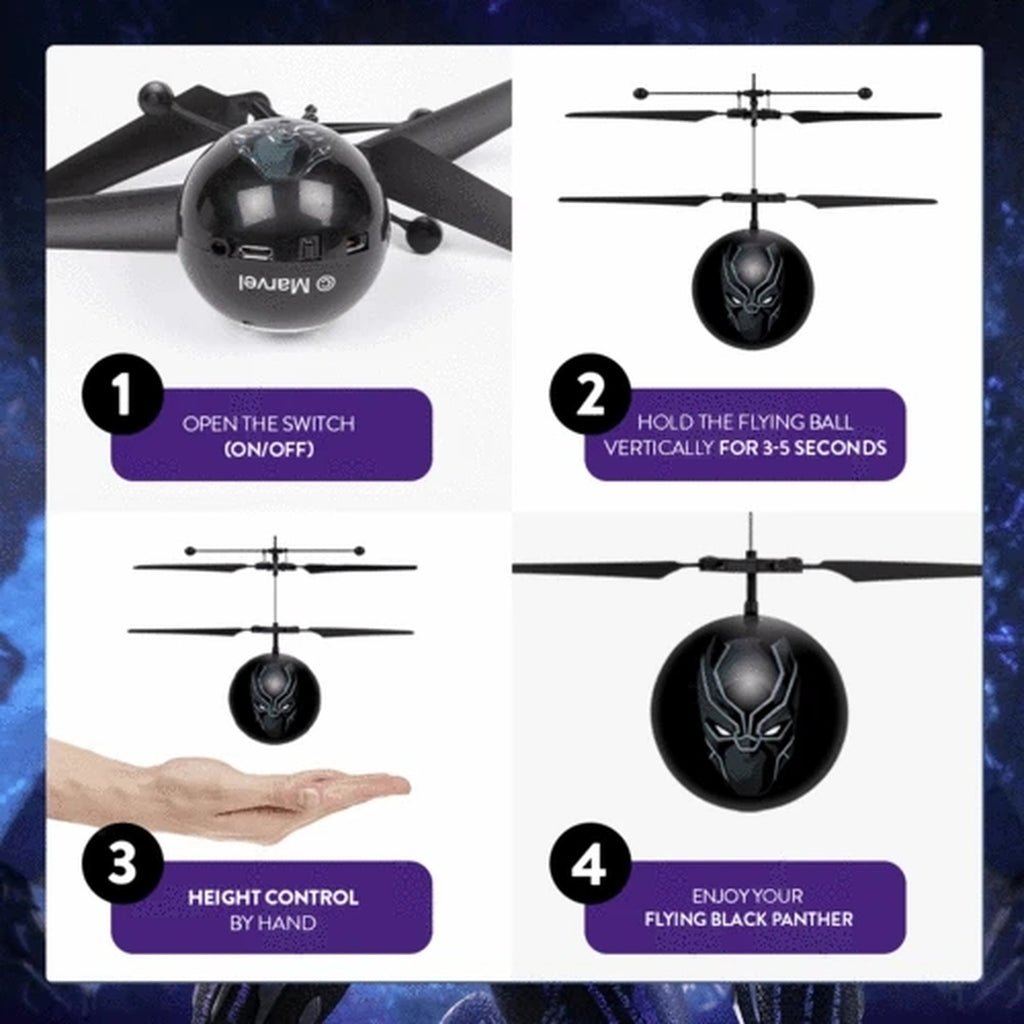 © Marvel

1
OPEN THE SWITCH
(ON/OFF)

2
HOLD THE FLYING BALL VERTICALLY FOR 3-5 SECONDS

3
HEIGHT CONTROL
BY HAND

4
ENJOY YOUR
FLYING BLACK PANTHER