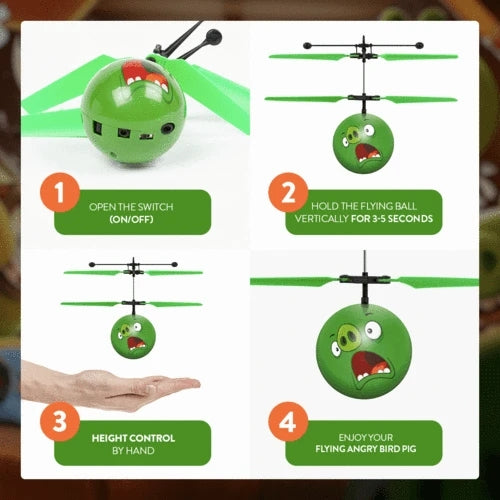 1
OPEN THE SWITCH
(ON/OFF)

2
HOLD THE FLYING BALL
VERTICALLY FOR 3-5 SECONDS

3
HEIGHT CONTROL
BY HAND

4
ENJOY YOUR
FLYING ANGRY BIRD PIG