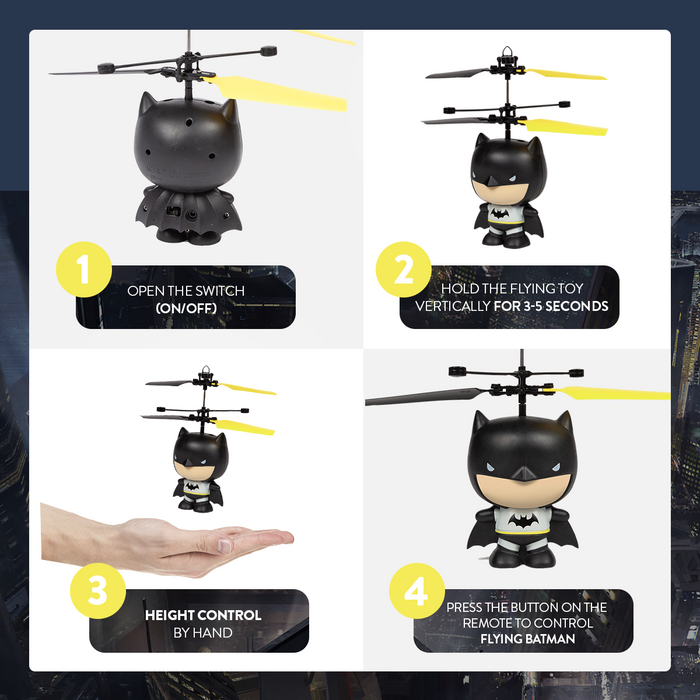 1

OPEN THE SWITCH
(ON/OFF)

2

HOLD THE FLYING TOY VERTICALLY FOR 3-5 SECONDS

3

HEIGHT CONTROL BY HAND

4

PRESS THE BUTTON ON THE REMOTE TO CONTROL FLYING BATMAN