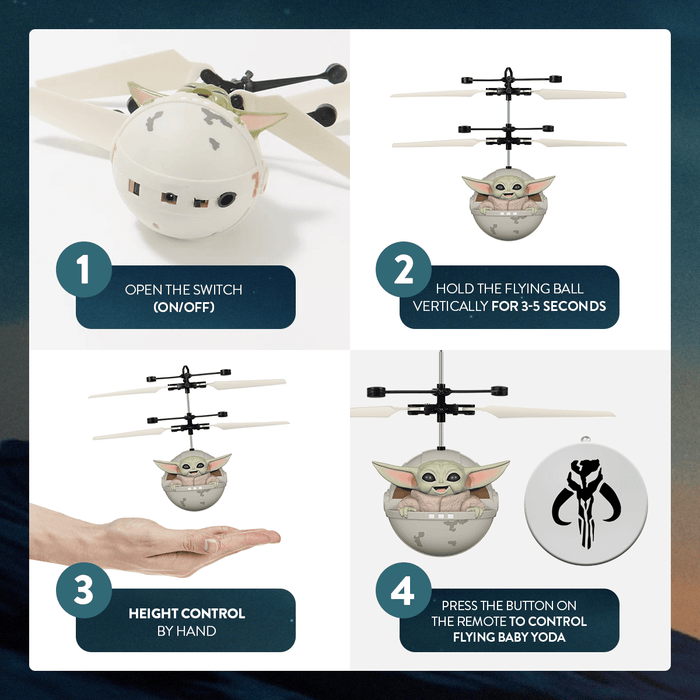 1
OPEN THE SWITCH
(ON/OFF)

2
HOLD THE FLYING BALL VERTICALLY FOR 3-5 SECONDS

3
HEIGHT CONTROL BY HAND

4
PRESS THE BUTTON ON THE REMOTE TO CONTROL FLYING BABY YODA