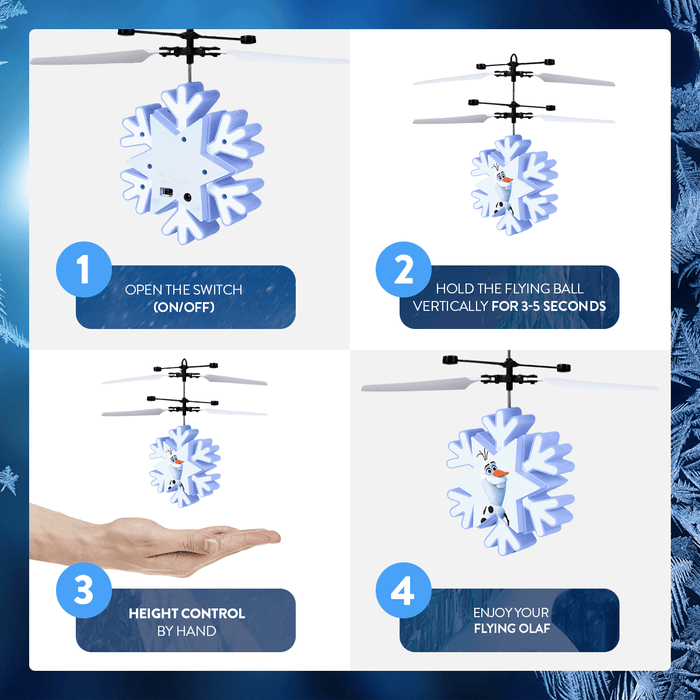 1
OPEN THE SWITCH
(ON/OFF)

2
HOLD THE FLYING BALL VERTICALLY FOR 3-5 SECONDS

3
HEIGHT CONTROL BY HAND

4
ENJOY YOUR FLYING OLAF