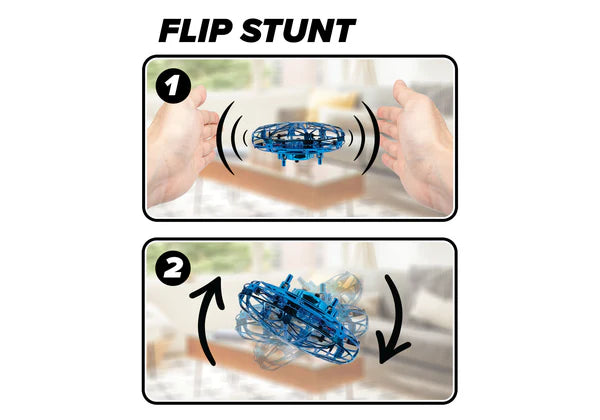 FLIP STUNT

1

2