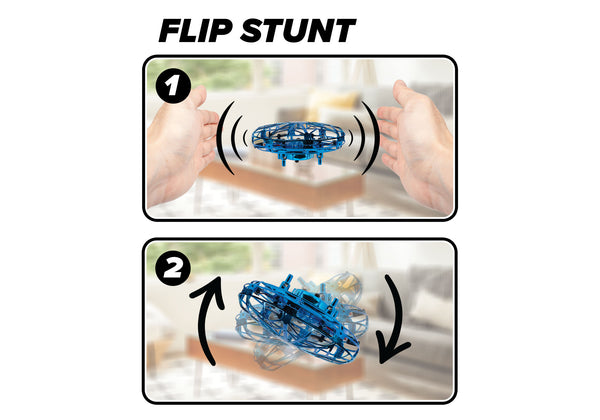 FLIP STUNT

1

2