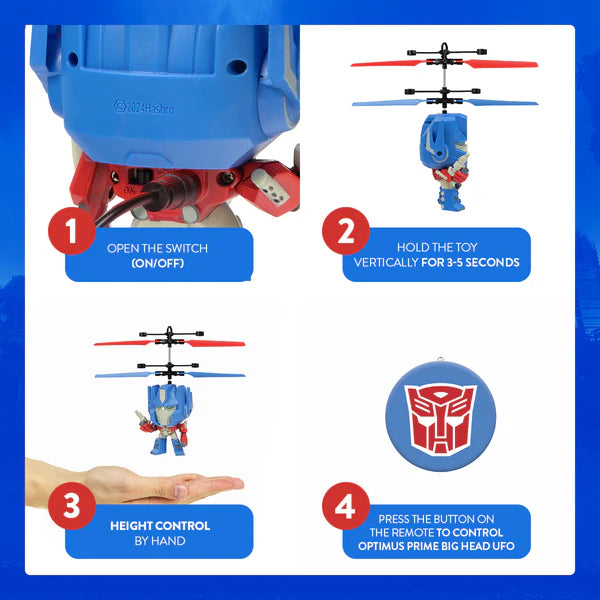 ©2024Hasbro

1
OPEN THE SWITCH
(ON/OFF)

2
HOLD THE TOY VERTICALLY FOR 3-5 SECONDS

3
HEIGHT CONTROL BY HAND

4
PRESS THE BUTTON ON THE REMOTE TO CONTROL OPTIMUS PRIME BIG HEAD UFO