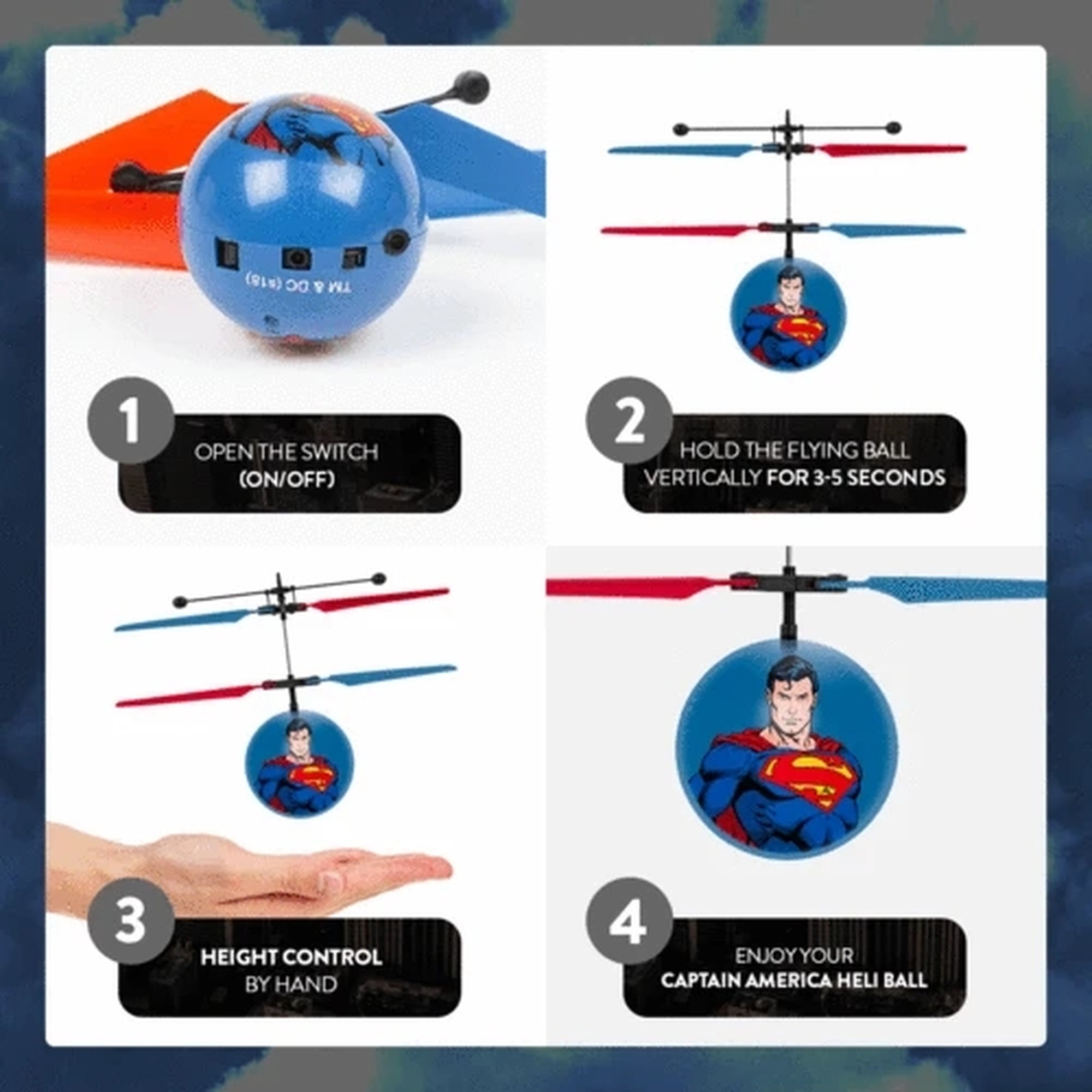 TM & DC (s18)

1
OPEN THE SWITCH
(ON/OFF)

2
HOLD THE FLYING BALL
VERTICALLY FOR 3-5 SECONDS

3
HEIGHT CONTROL
BY HAND

4
ENJOY YOUR
CAPTAIN AMERICA HELI BALL