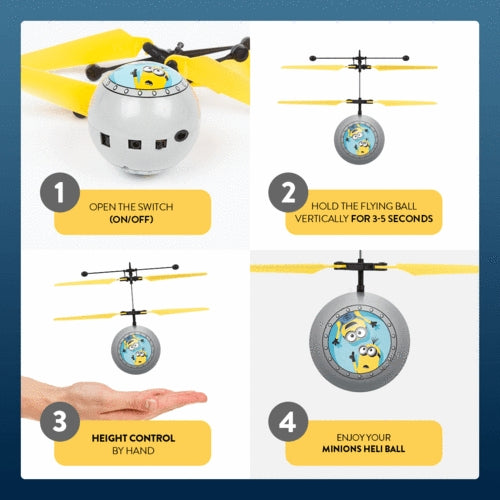 1

OPEN THE SWITCH
(ON/OFF)

2

HOLD THE FLYING BALL
VERTICALLY FOR 3-5 SECONDS

3

HEIGHT CONTROL
BY HAND

4

ENJOY YOUR
MINIONS HELI BALL