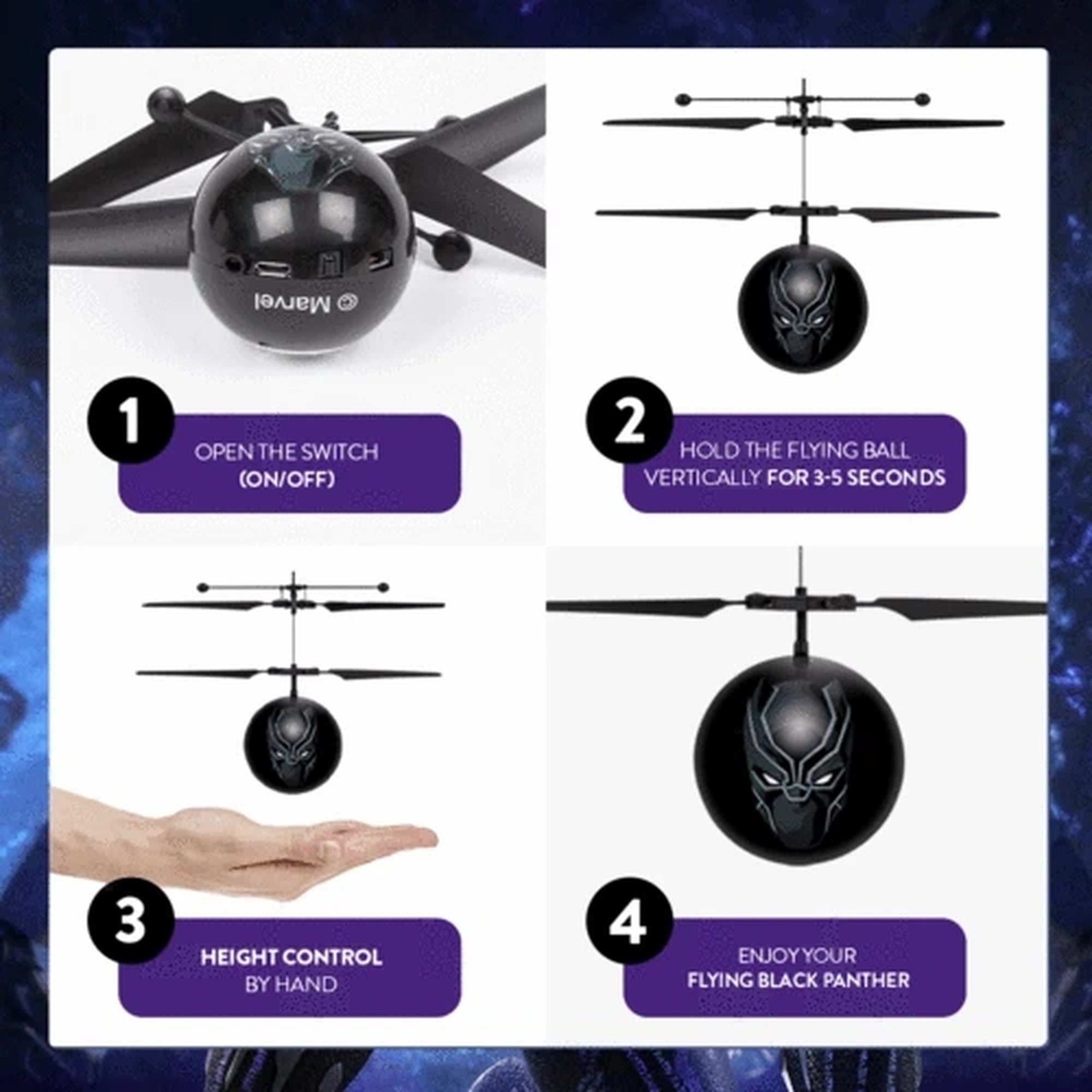 © Marvel

1
OPEN THE SWITCH
(ON/OFF)

2
HOLD THE FLYING BALL VERTICALLY FOR 3-5 SECONDS

3
HEIGHT CONTROL BY HAND

4
ENJOY YOUR FLYING BLACK PANTHER