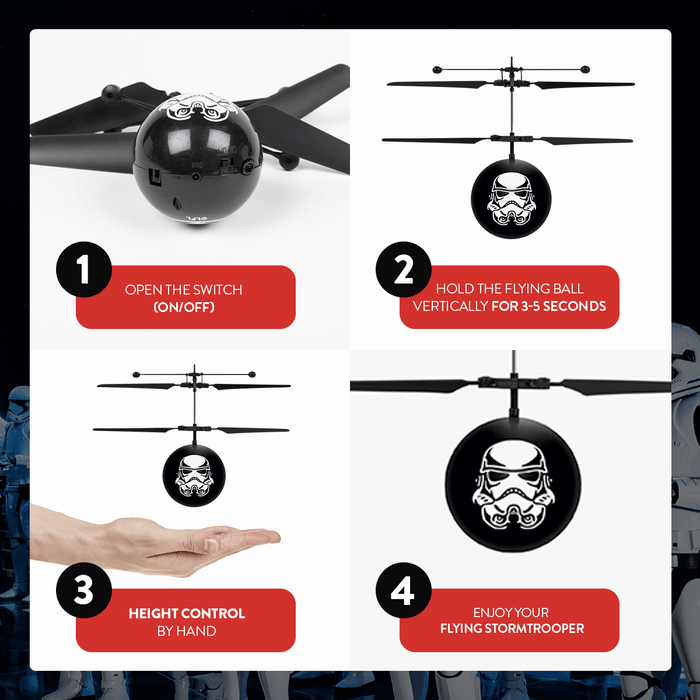 1
OPEN THE SWITCH
(ON/OFF)

2
HOLD THE FLYING BALL
VERTICALLY FOR 3-5 SECONDS

3
HEIGHT CONTROL
BY HAND

4
ENJOY YOUR
FLYING STORMTROOPER