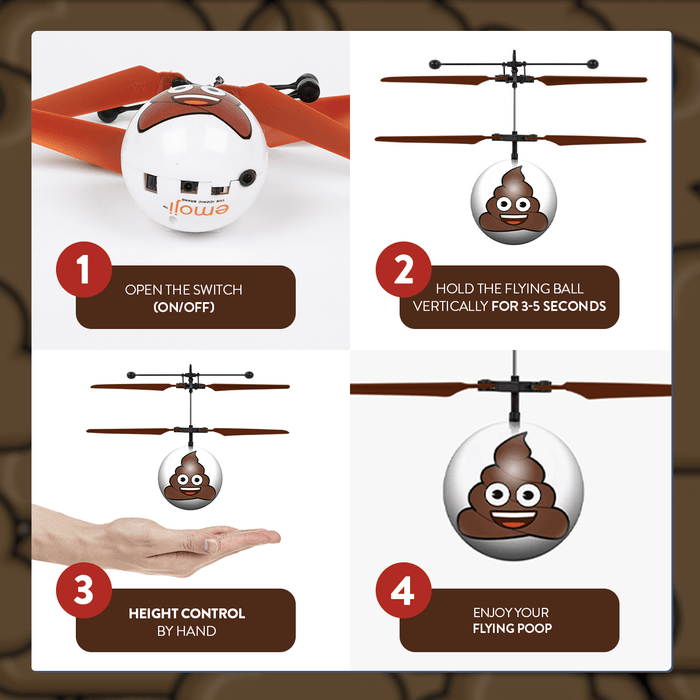 emoji
THE ICONIC BRAND

1
OPEN THE SWITCH
(ON/OFF)

2
HOLD THE FLYING BALL VERTICALLY FOR 3-5 SECONDS

3
HEIGHT CONTROL BY HAND

4
ENJOY YOUR FLYING POOP