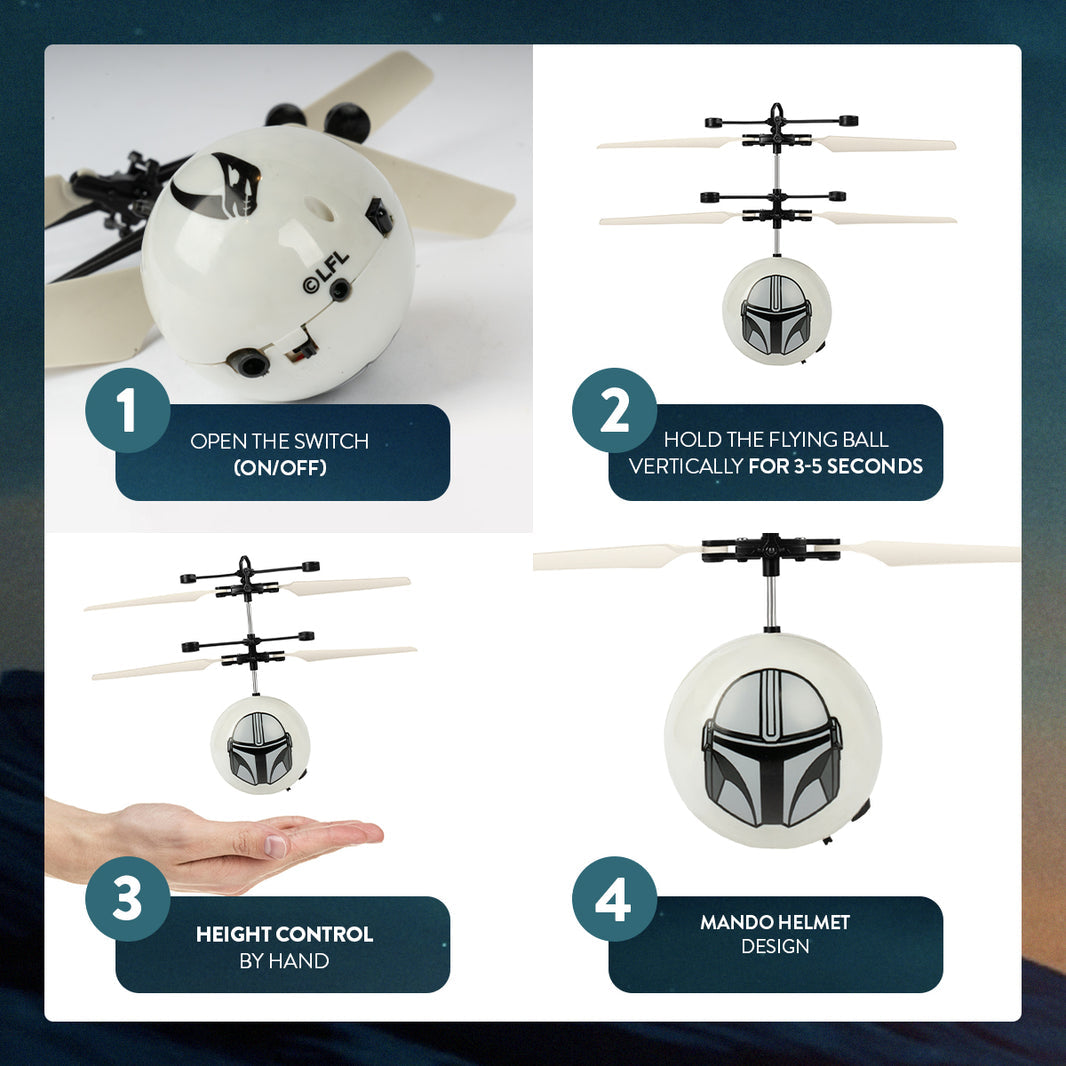 ©LFL

1
OPEN THE SWITCH
(ON/OFF)

2
HOLD THE FLYING BALL
VERTICALLY FOR 3-5 SECONDS

3
HEIGHT CONTROL
BY HAND

4
MANDO HELMET
DESIGN